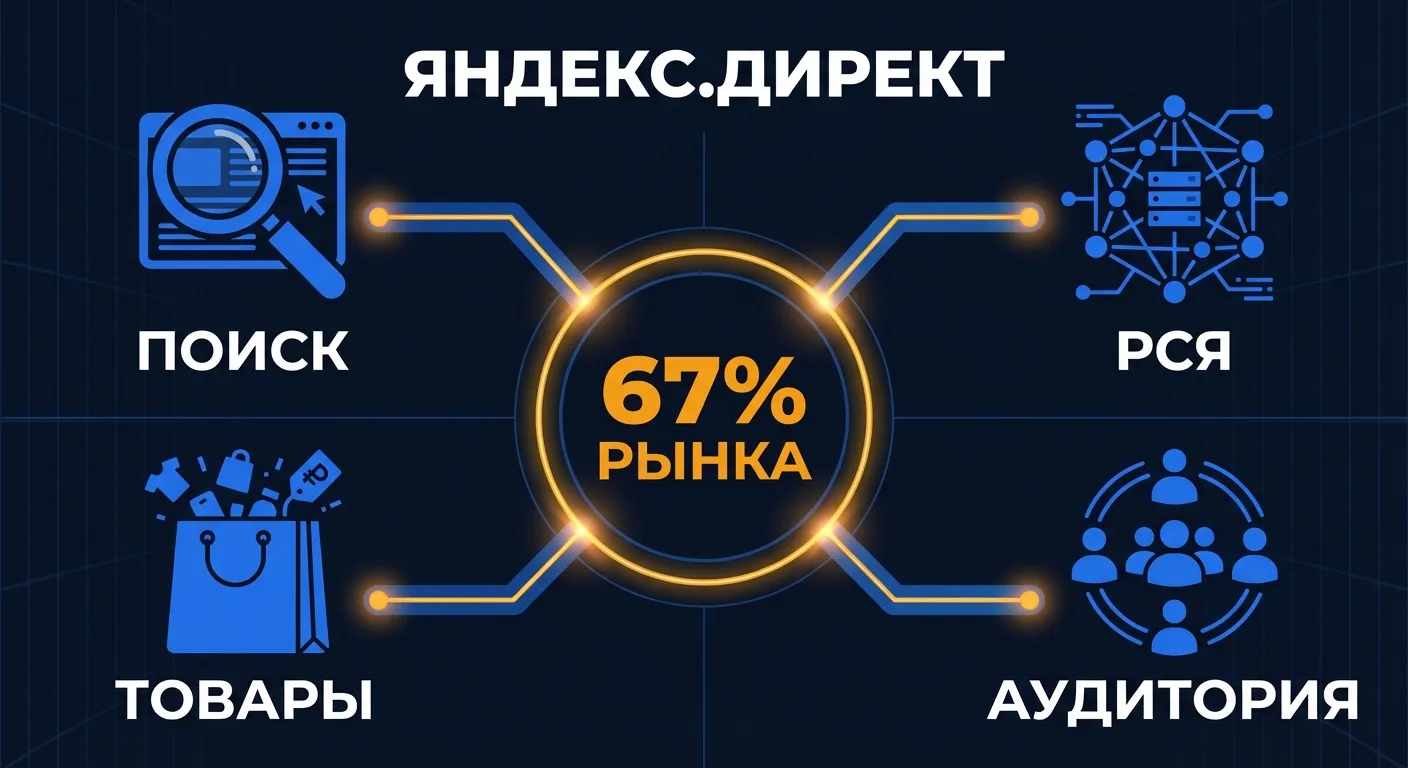 ЯНДЕКС.ДИРЕКТ

ПОИСК

РСЯ

67%
РЫНКА

ТОВАРЫ

АУДИТОРИЯ